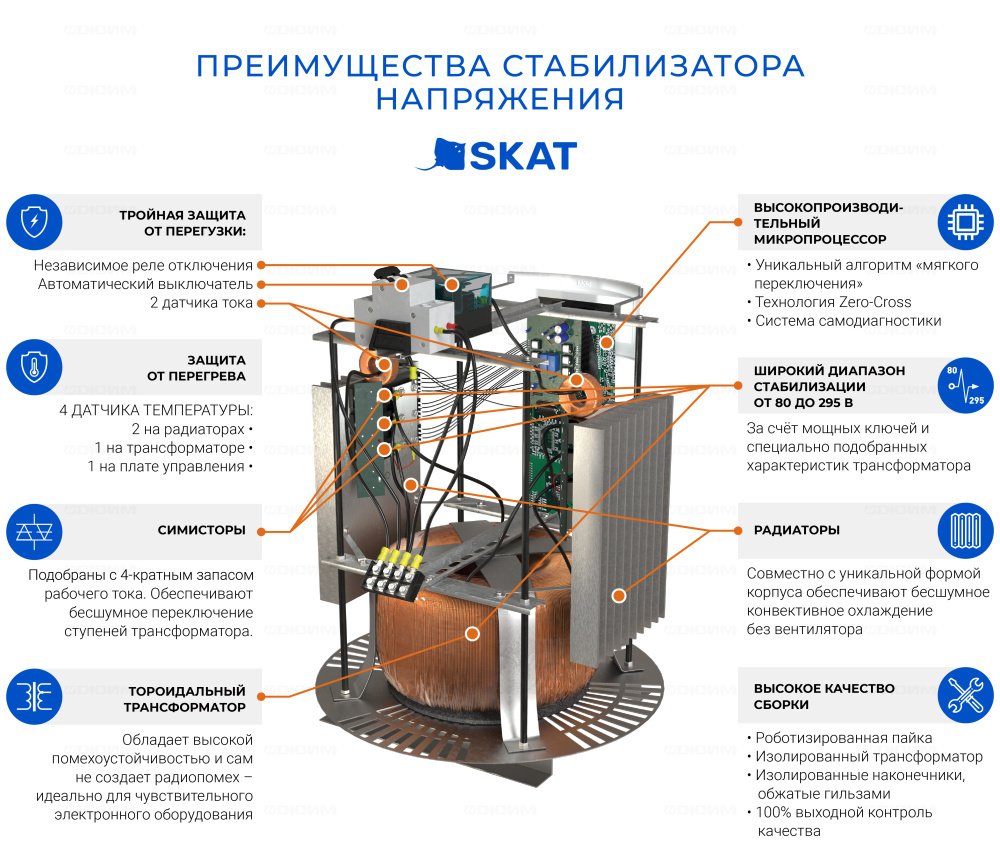 ПРЕИМУЩЕСТВА СТАБИЛИЗАТОРА НАПРЯЖЕНИЯ

SKAT

ТРОЙНАЯ ЗАЩИТА ОТ ПЕРЕГУЗКИ:

Независимое реле отключения
Автоматический выключатель
2 датчика тока

ЗАЩИТА ОТ ПЕРЕГРЕВА

4 ДАТЧИКА ТЕМПЕРАТУРЫ:
2 на радиаторах •
1 на трансформаторе •
1 на плате управления •

СИМИСТОРЫ

Подобраны с 4-кратным запасом рабочего тока. Обеспечивают бесшумное переключение ступеней трансформатора.

ТОРОИДАЛЬНЫЙ ТРАНСФОРМАТОР

Обладает высокой помехоустойчивостью и сам не создает радиопомех – идеально для чувствительного электронного оборудования

ВЫСОКОПРОИЗВОДИТЕЛЬНЫЙ МИКРОПРОЦЕССОР

• Уникальный алгоритм «мягкого переключения»
• Технология Zero-Cross
• Система самодиагностики

ШИРОКИЙ ДИАПАЗОН СТАБИЛИЗАЦИИ ОТ 80 ДО 295 В

80
295

За счёт мощных ключей и специально подобранных характеристик трансформатора

РАДИАТОРЫ

Совместно с уникальной формой корпуса обеспечивают бесшумное конвективное охлаждение без вентилятора

ВЫСОКОЕ КАЧЕСТВО СБОРКИ

• Роботизированная пайка
• Изолированный трансформатор
• Изолированные наконечники, обжатые гильзами
• 100% выходной контроль качества